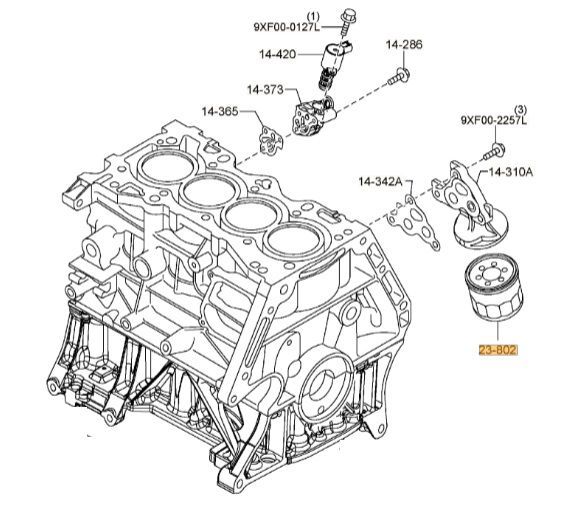 (1)
9XF00-0127L
14-420
14-286
14-373
14-365
(3)
9XF00-2257L
14-342A
14-310A
23-802