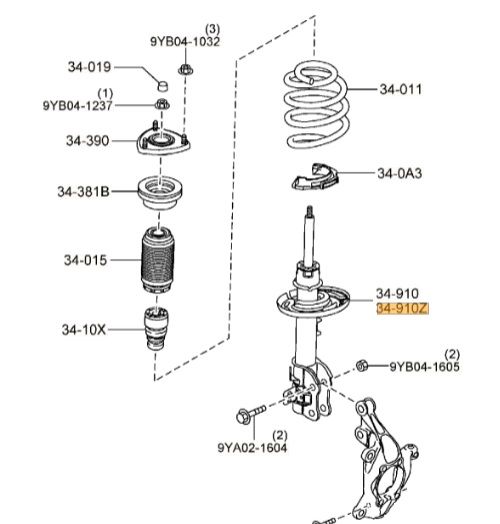 (3)
9YB04-1032

34-019

(1)
9YB04-1237

34-390

34-381B

34-015

34-10X

34-011

34-0A3

34-910
34-910Z

(2)
9YB04-1605

(2)
9YA02-1604